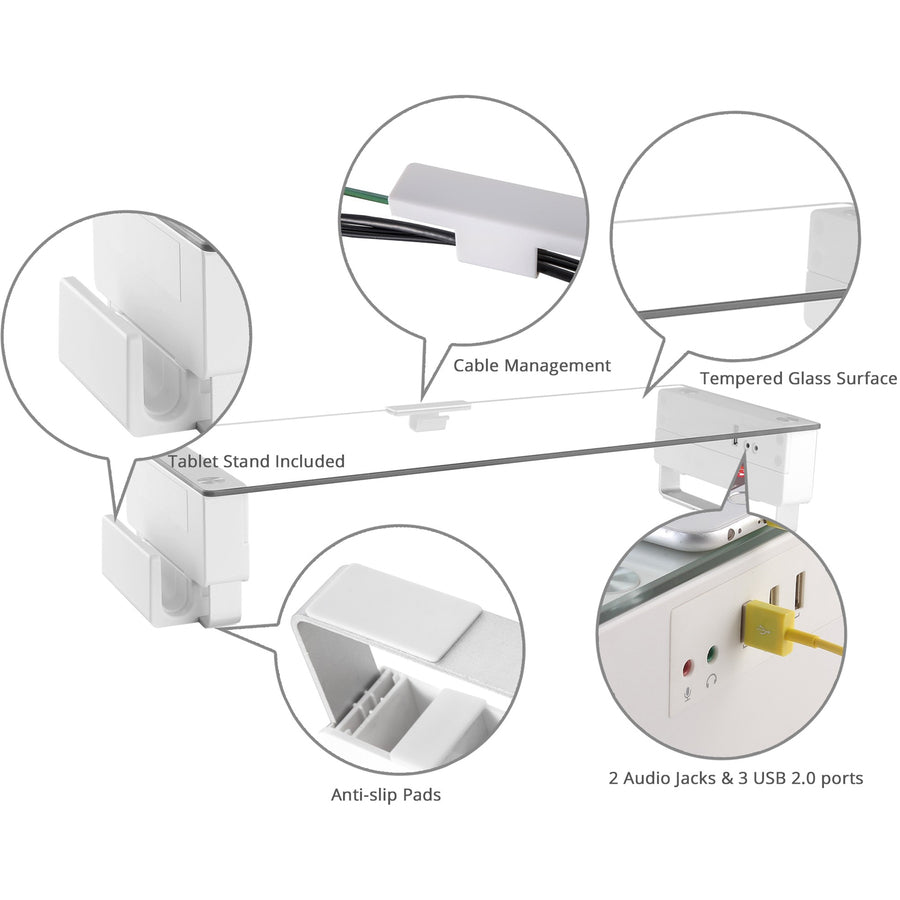 Cable Management

Tempered Glass Surface

Tablet Stand Included

Anti-slip Pads

2 Audio Jacks & 3 USB 2.0 ports