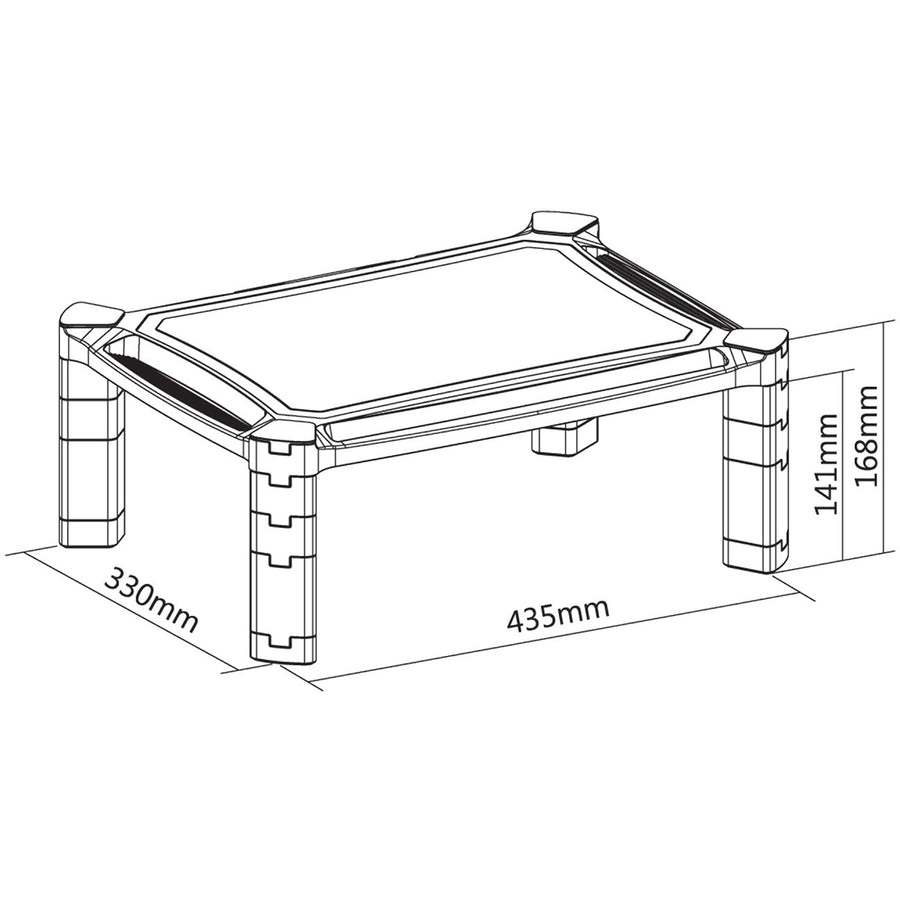 141mm
168mm
330mm
435mm