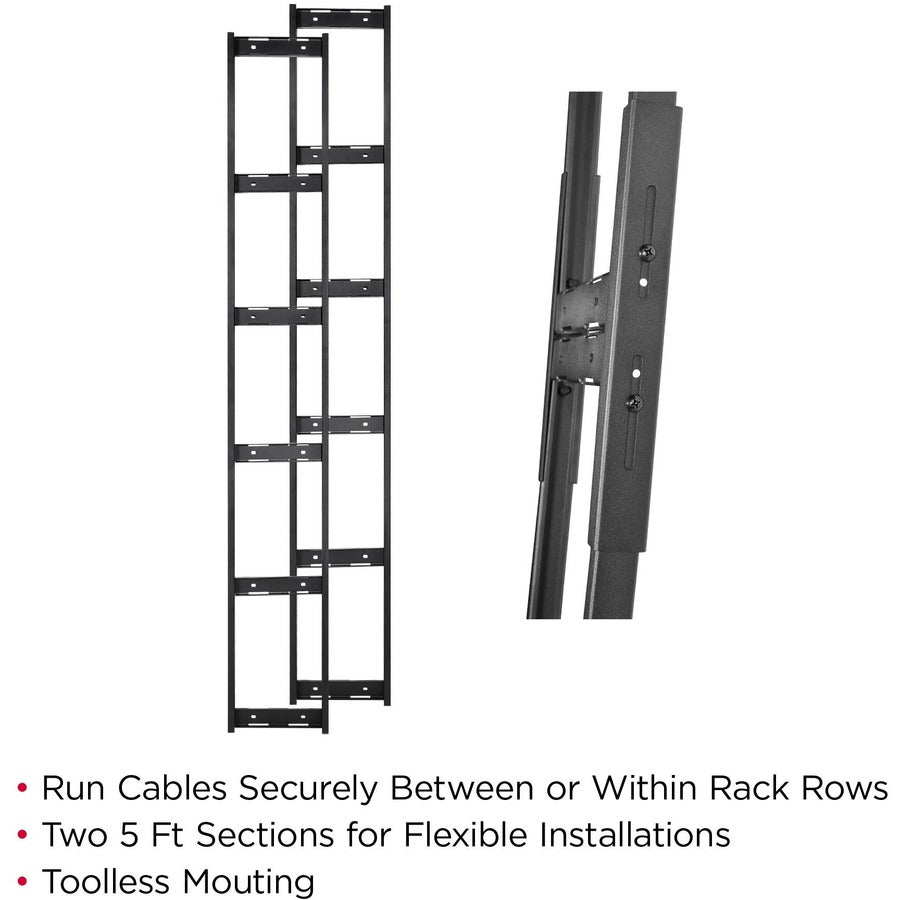 • Run Cables Securely Between or Within Rack Rows
• Two 5 Ft Sections for Flexible Installations
• Toolless Mouting